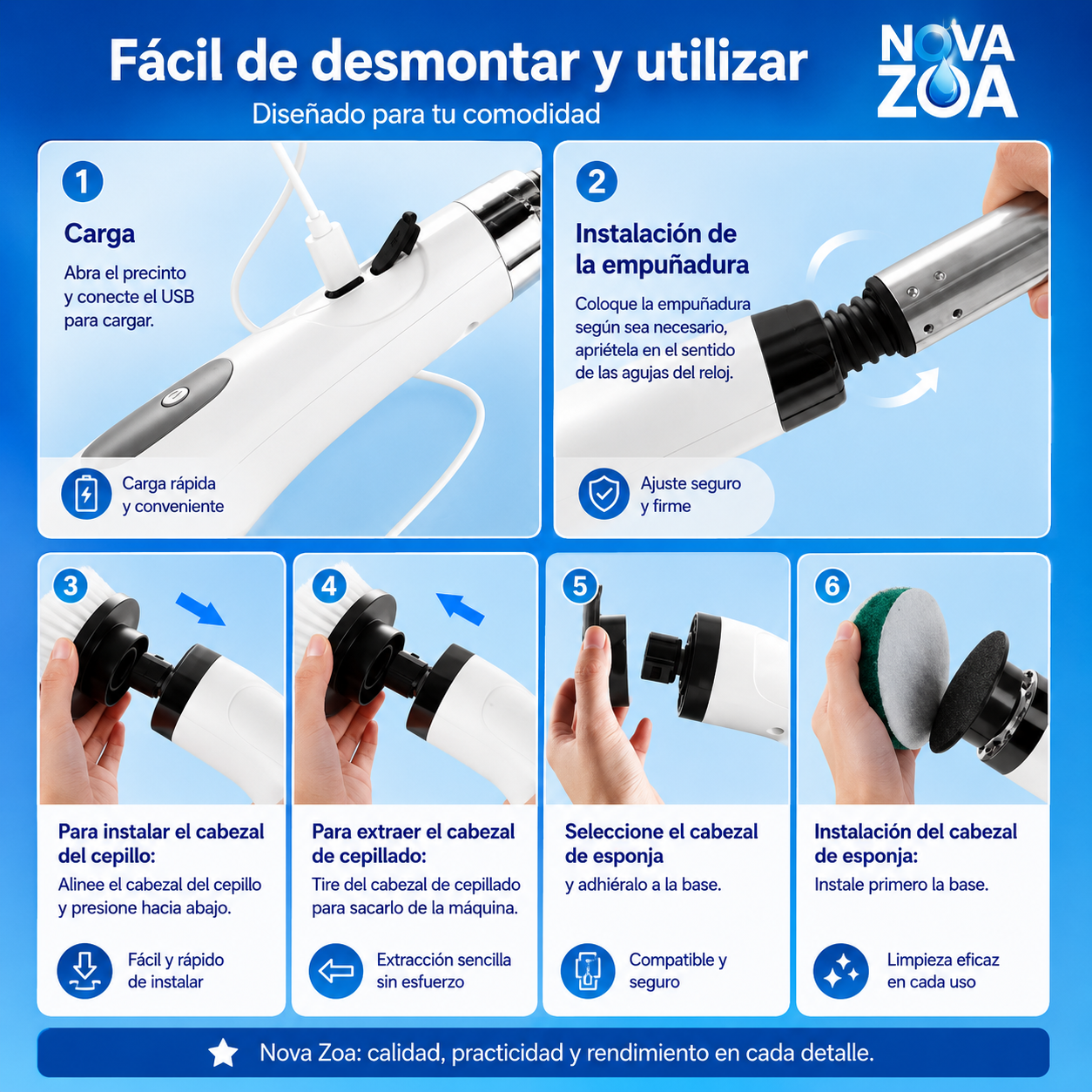 Fácil de desmontar y utilizar
Diseñado para tu comodidad

NOVA ZOA

1
Carga
Abra el precinto y conecte el USB para cargar.
Carga rápida y conveniente

2
Instalación de la empuñadura
Coloque la empuñadura según sea necesario, apriétela en el sentido de las agujas del reloj.
Ajuste seguro y firme

3
Para instalar el cabezal del cepillo:
Alinee el cabezal del cepillo y presione hacia abajo.
Fácil y rápido de instalar

4
Para extraer el cabezal de cepillado:
Tire del cabezal de cepillado para sacarlo de la máquina.
Extracción sencilla sin esfuerzo

5
Seleccione el cabezal de esponja
y adhiéralo a la base.
Compatible y seguro

6
Instalación del cabezal de esponja:
Instale primero la base.
Limpieza eficaz en cada uso

Nova Zoa: calidad, practicidad y rendimiento en cada detalle.